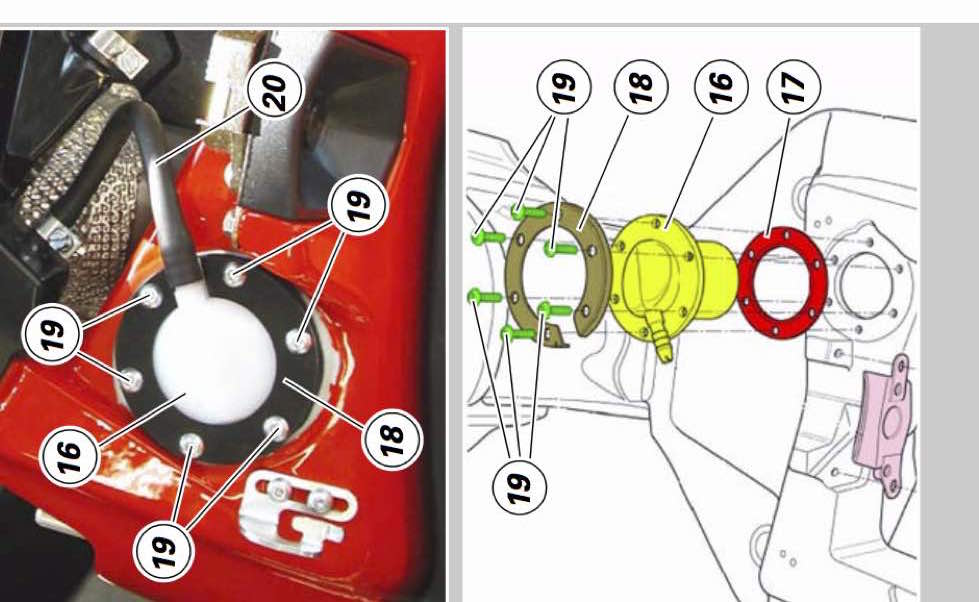 20
19
19
16
18
19

19
18
16
17
19